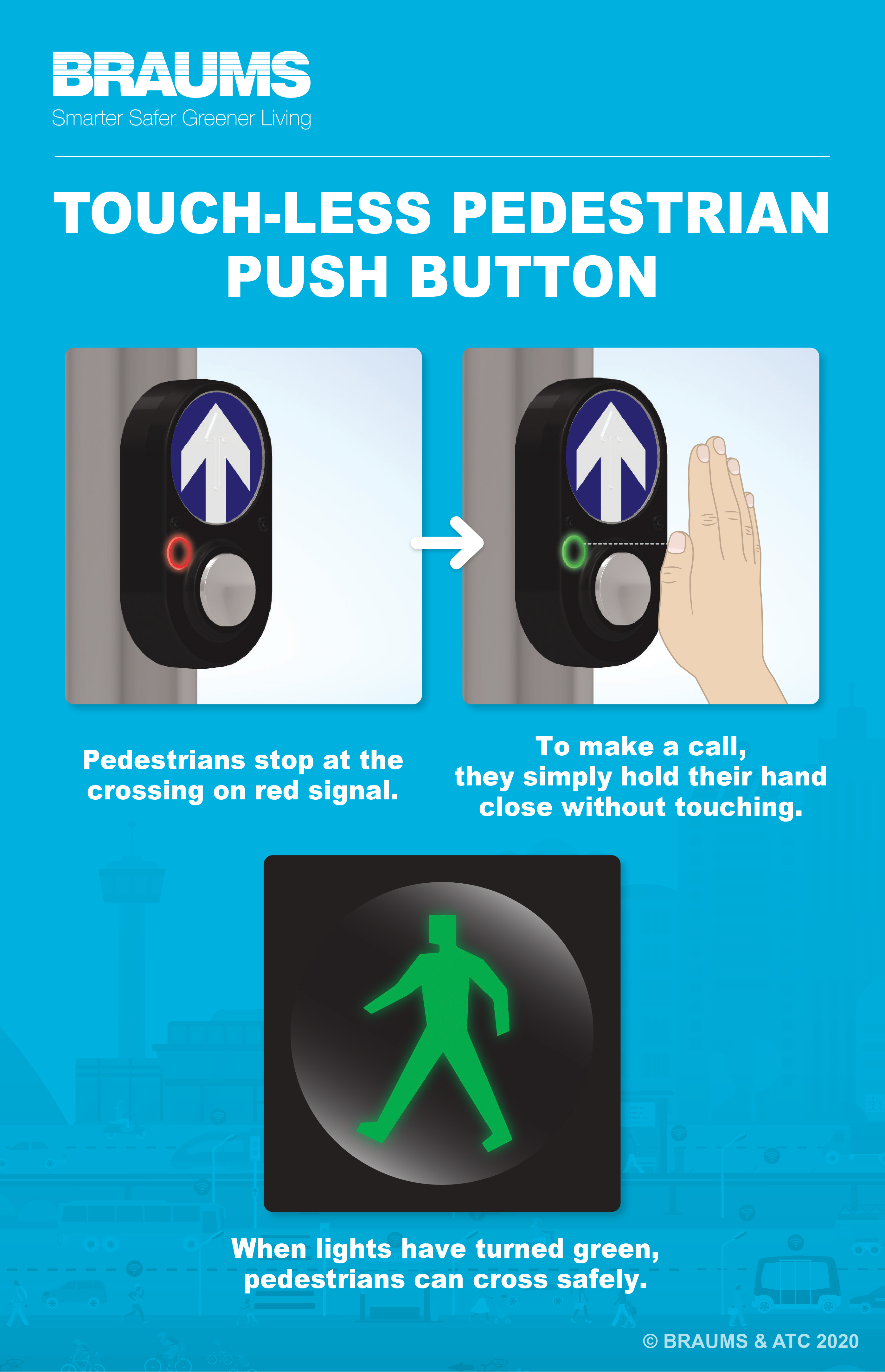 BRAUMS
Smarter Safer Greener Living

TOUCH-LESS PEDESTRIAN PUSH BUTTON

Pedestrians stop at the crossing on red signal.

To make a call, they simply hold their hand close without touching.

When lights have turned green, pedestrians can cross safely.

© BRAUMS & ATC 2020