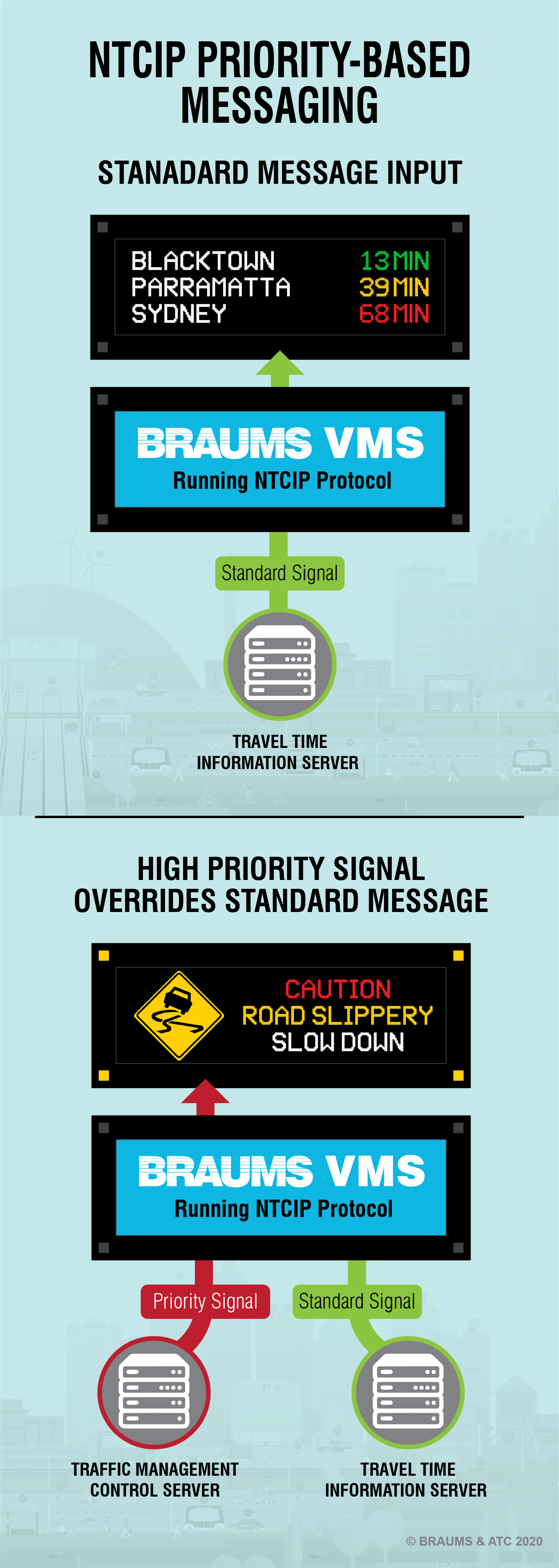 NTCIP PRIORITY-BASED MESSAGING

STANADARD MESSAGE INPUT

BLACKTOWN 13 MIN
PARRAMATTA 39 MIN
SYDNEY 68 MIN

BRAUMS VMS
Running NTCIP Protocol

Standard Signal

TRAVEL TIME INFORMATION SERVER

HIGH PRIORITY SIGNAL OVERRIDES STANDARD MESSAGE

CAUTION
ROAD SLIPPERY
SLOW DOWN

BRAUMS VMS
Running NTCIP Protocol

Priority Signal

Standard Signal

TRAFFIC MANAGEMENT CONTROL SERVER

TRAVEL TIME INFORMATION SERVER

© BRAUMS & ATC 2020